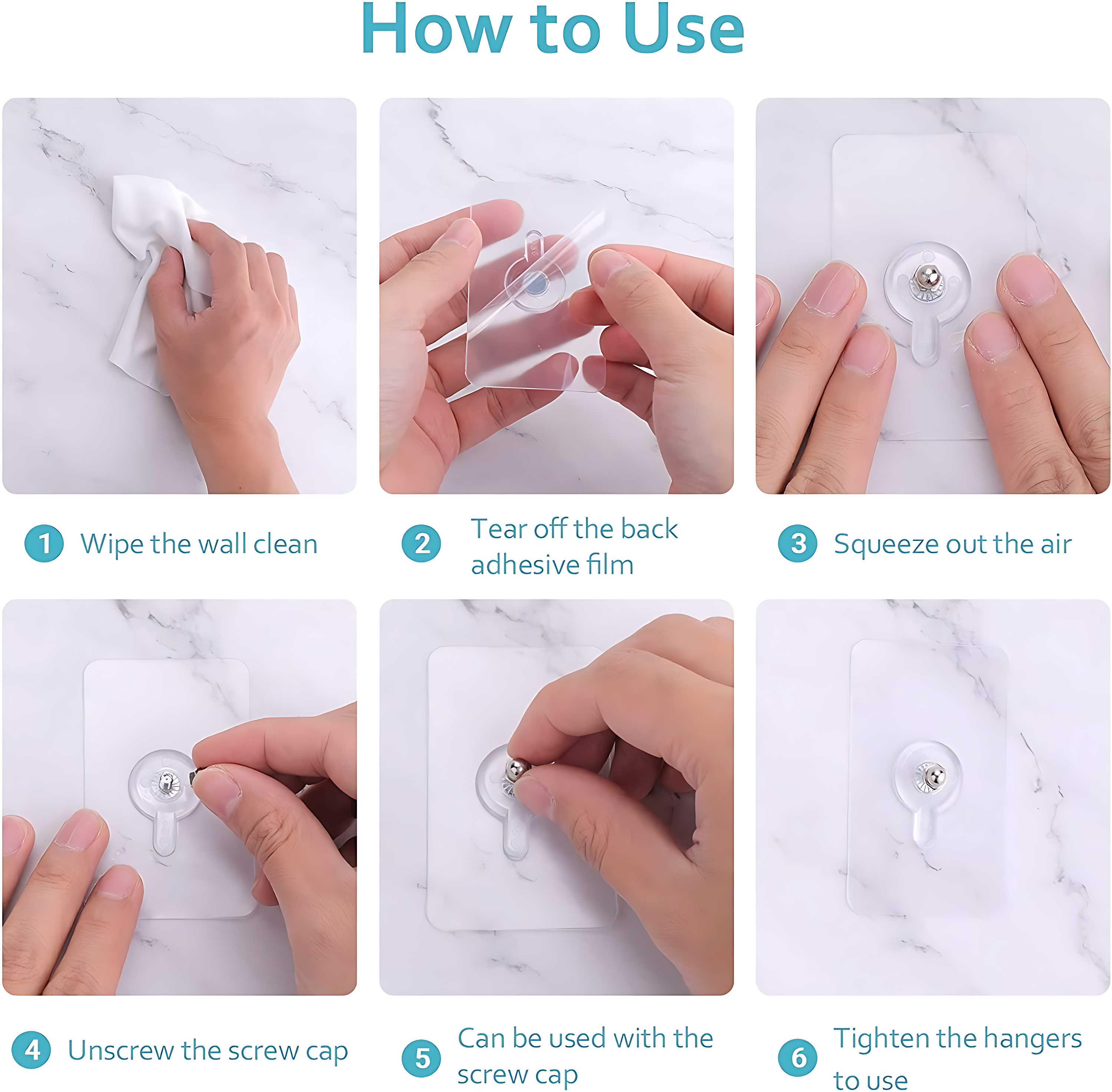 How to Use

1 Wipe the wall clean

2 Tear off the back adhesive film

3 Squeeze out the air

4 Unscrew the screw cap

5 Can be used with the screw cap

6 Tighten the hangers to use