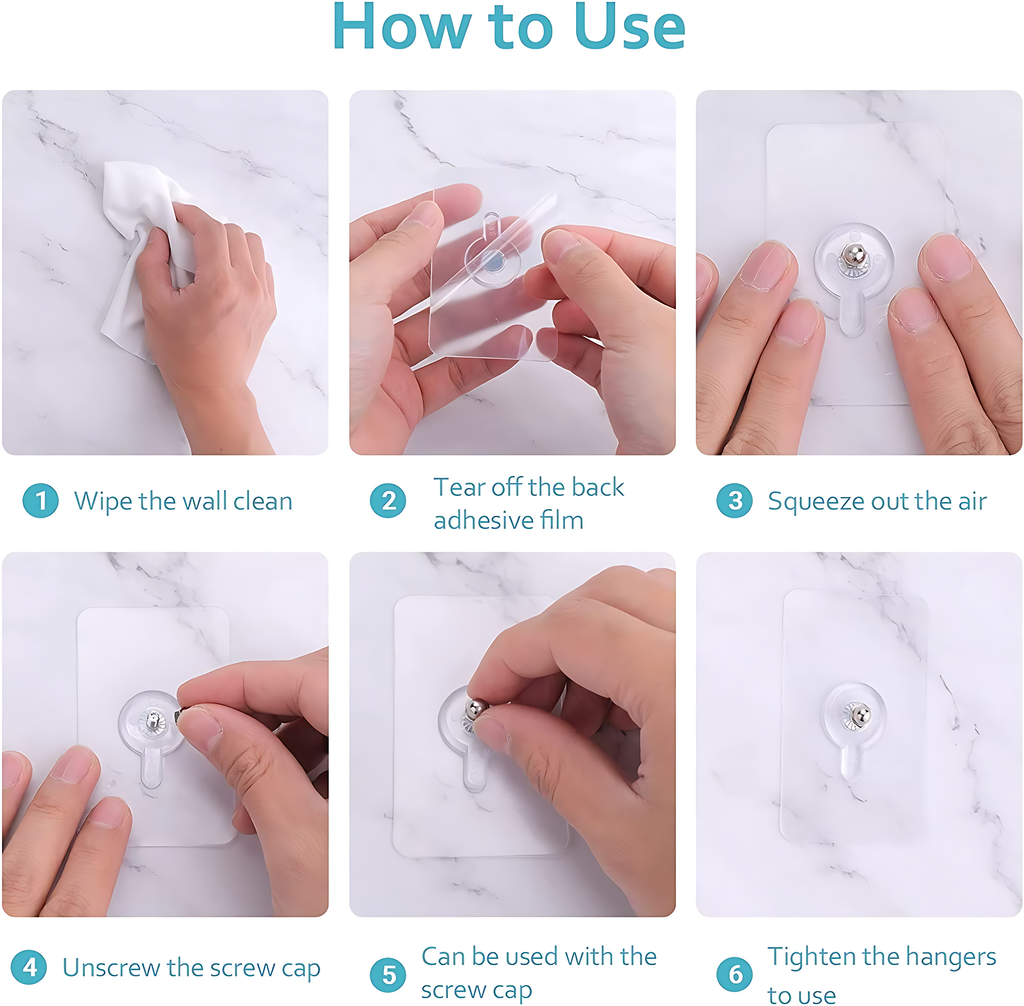 How to Use

1 Wipe the wall clean

2 Tear off the back adhesive film

3 Squeeze out the air

4 Unscrew the screw cap

5 Can be used with the screw cap

6 Tighten the hangers to use